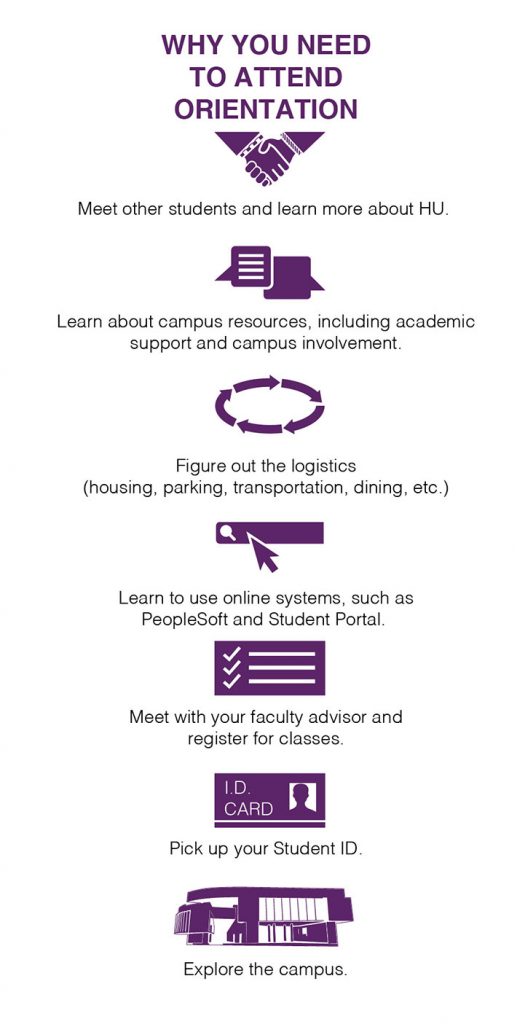 WHY YOU NEED TO ATTEND ORIENTATION

Meet other students and learn more about HU.

Learn about campus resources, including academic support and campus involvement.

Figure out the logistics (housing, parking, transportation, dining, etc.)

Learn to use online systems, such as PeopleSoft and Student Portal.

Meet with your faculty advisor and register for classes.

I.D. CARD

Pick up your Student ID.

Explore the campus.